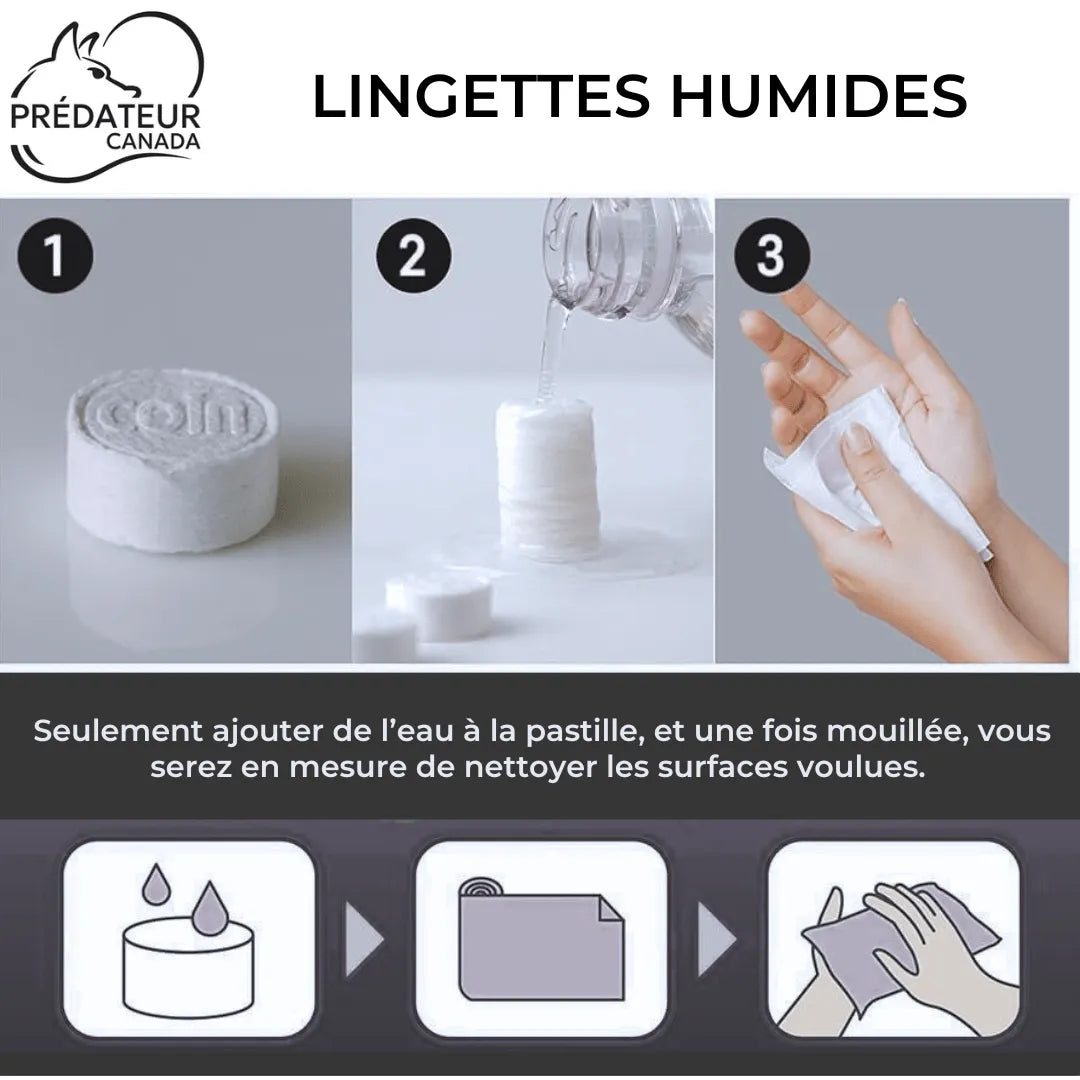 PRÉDATEUR
CANADA

LINGETTES HUMIDES

1

coin

2

3

Seulement ajouter de l'eau à la pastille, et une fois mouillée, vous serez en mesure de nettoyer les surfaces voulues.